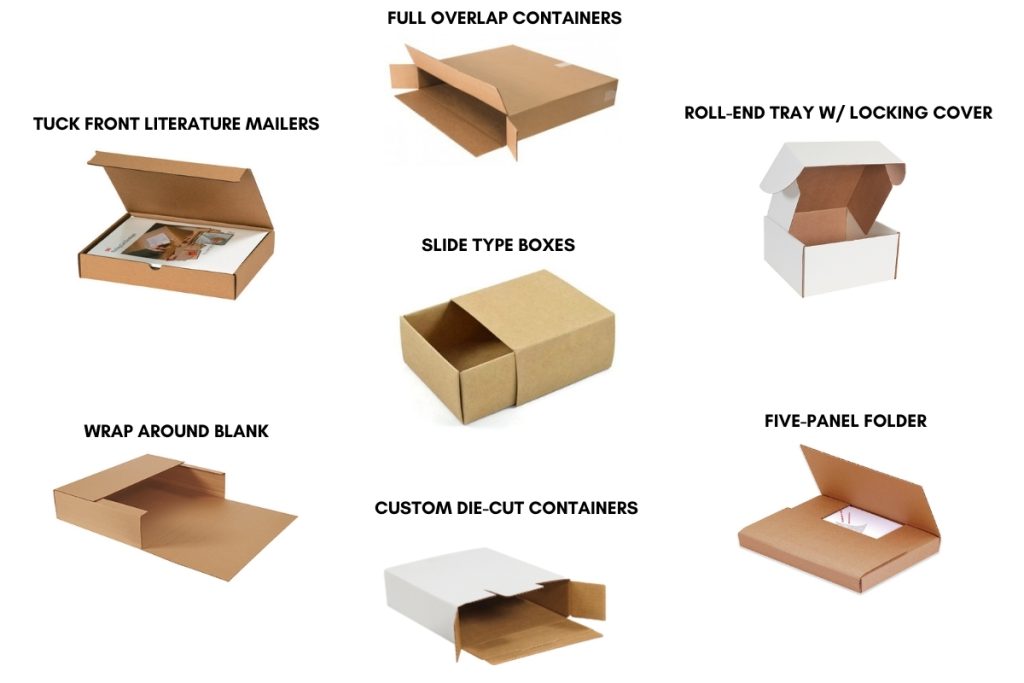 FULL OVERLAP CONTAINERS

TUCK FRONT LITERATURE MAILERS

ROLL-END TRAY W/ LOCKING COVER

SLIDE TYPE BOXES

WRAP AROUND BLANK

FIVE-PANEL FOLDER

CUSTOM DIE-CUT CONTAINERS