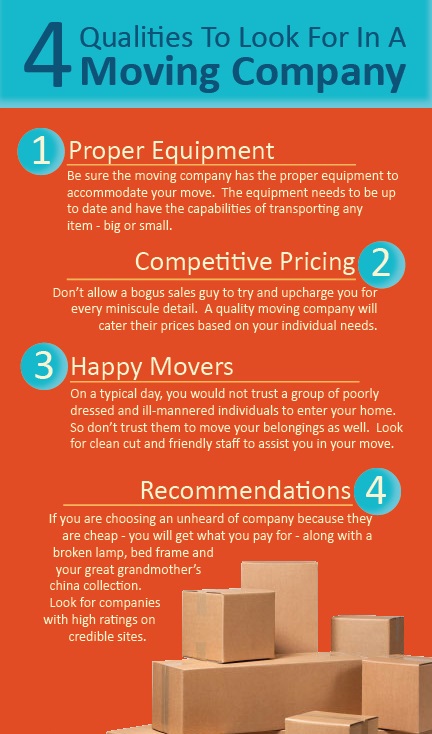 4 Qualities To Look For In A Moving Company

1 Proper Equipment

Be sure the moving company has the proper equipment to accommodate your move. The equipment needs to be up to date and have the capabilities of transporting any item - big or small.

Competitive Pricing 2

Don't allow a bogus sales guy to try and upcharge you for every miniscule detail. A quality moving company will cater their prices based on your individual needs.

3 Happy Movers

On a typical day, you would not trust a group of poorly dressed and ill-mannered individuals to enter your home. So don't trust them to move your belongings as well. Look for clean cut and friendly staff to assist you in your move.

Recommendations 4

If you are choosing an unheard of company because they are cheap - you will get what you pay for - along with a broken lamp, bed frame and your great grandmother's china collection. Look for companies with high ratings on credible sites.